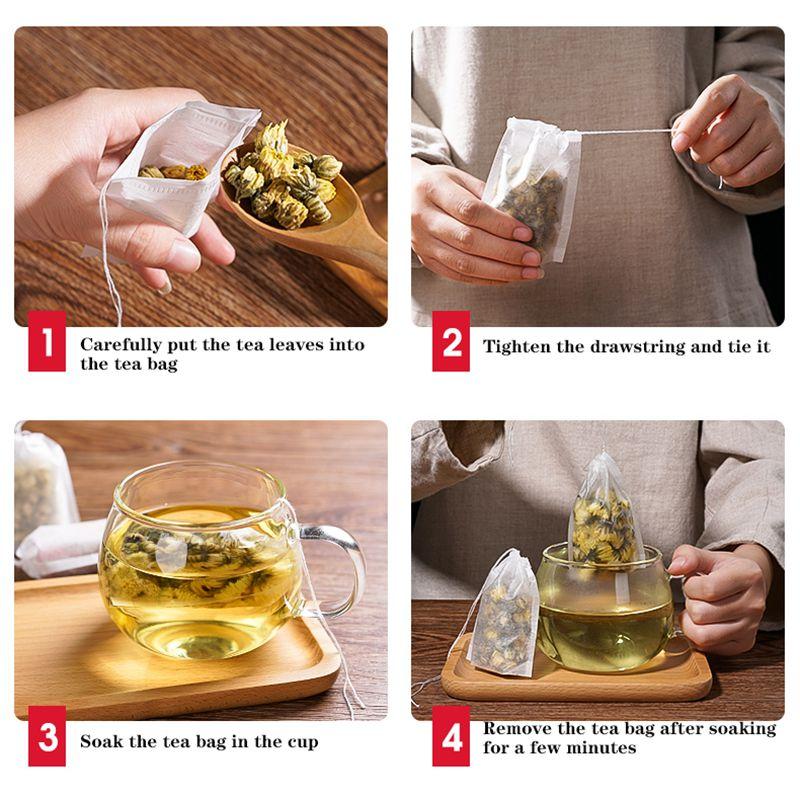 1 Carefully put the tea leaves into the tea bag

2 Tighten the drawstring and tie it

3 Soak the tea bag in the cup

4 Remove the tea bag after soaking for a few minutes